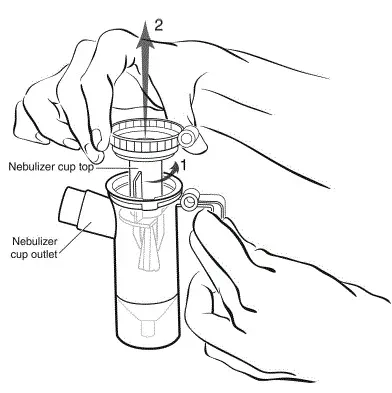 2

Nebulizer cup top

1

Nebulizer cup outlet