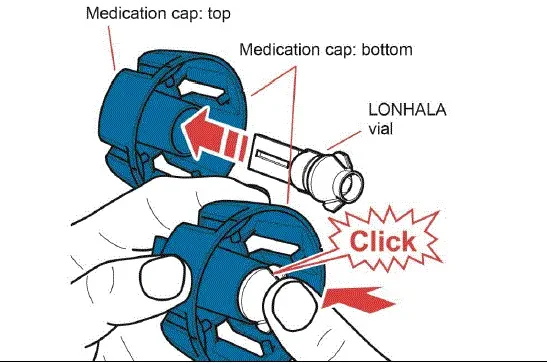 Medication cap: top

Medication cap: bottom

LONHALA vial

Click