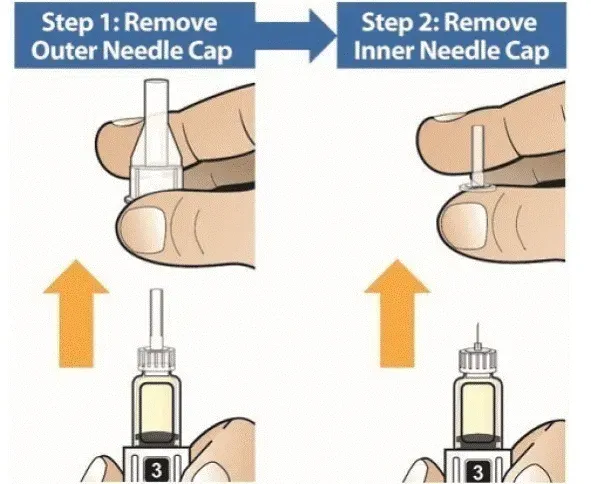 Step 1: Remove Outer Needle Cap

Step 2: Remove Inner Needle Cap

3

3