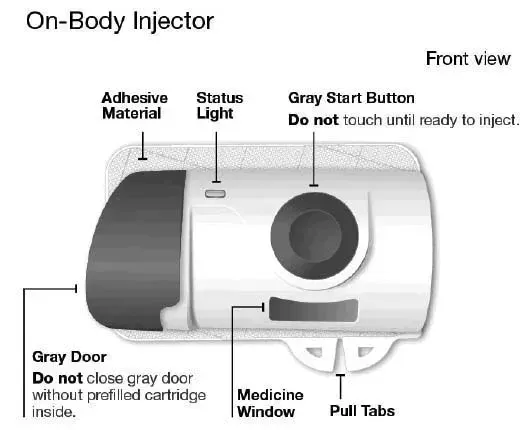 On-Body Injector

Front view

Adhesive Material

Status Light

Gray Start Button
Do not touch until ready to inject.

Gray Door
Do not close gray door without prefilled cartridge inside.

Medicine Window

Pull Tabs