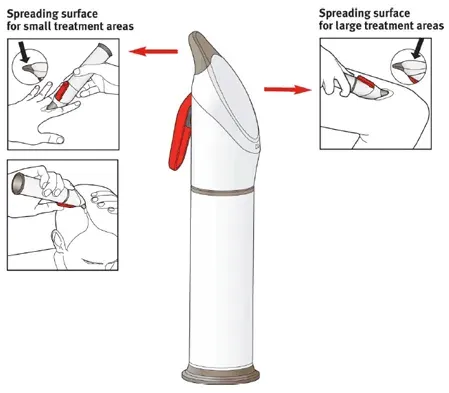 Spreading surface for small treatment areas

Spreading surface for large treatment areas