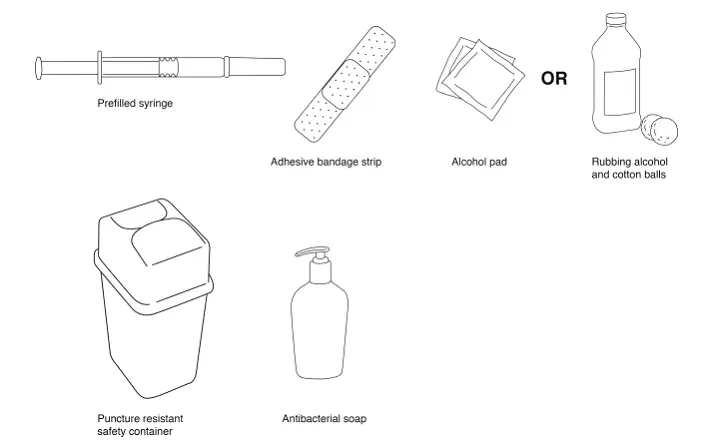 Prefilled syringe

Adhesive bandage strip

Alcohol pad

OR

Rubbing alcohol and cotton balls

Puncture resistant safety container

Antibacterial soap